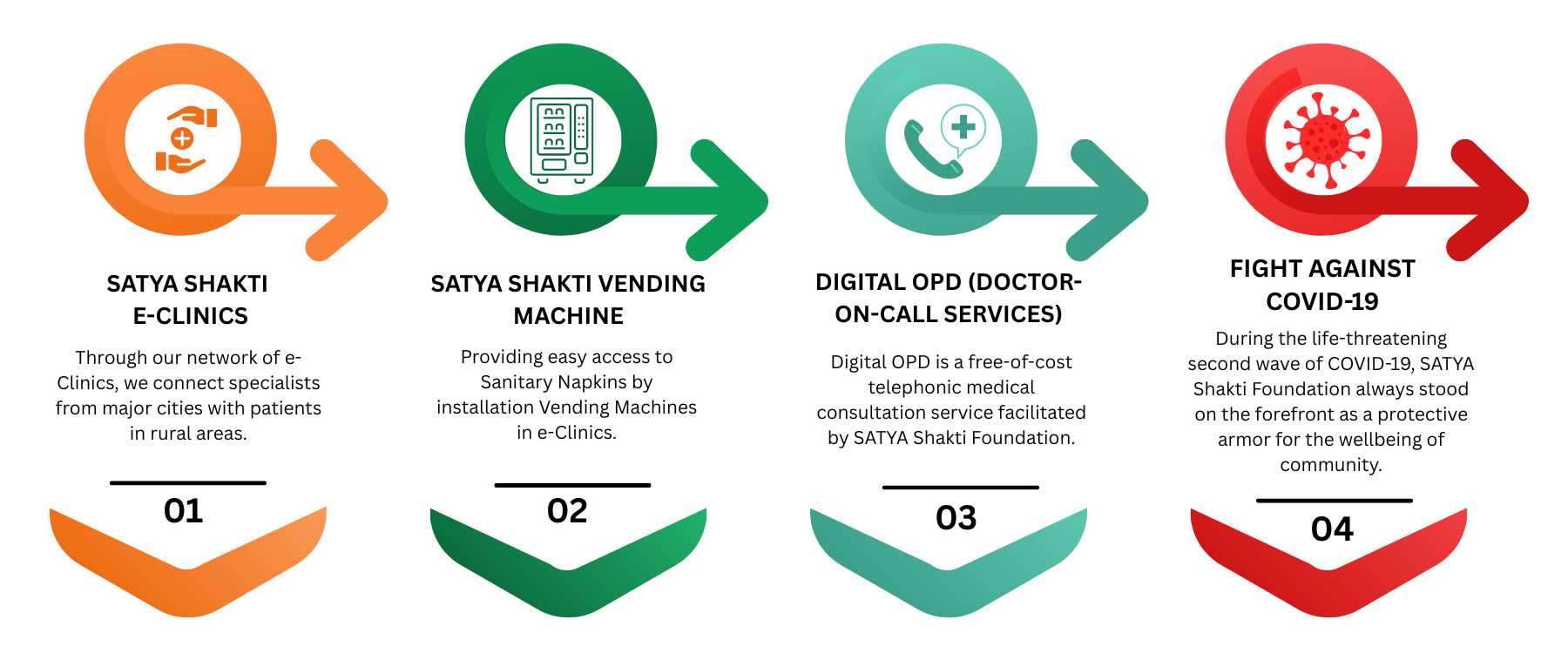 SATYA SHAKTI E-CLINICS

Through our network of e-Clinics, we connect specialists from major cities with patients in rural areas.

01

SATYA SHAKTI VENDING MACHINE

Providing easy access to Sanitary Napkins by installation Vending Machines in e-Clinics.

02

DIGITAL OPD (DOCTOR-ON-CALL SERVICES)

Digital OPD is a free-of-cost telephonic medical consultation service facilitated by SATYA Shakti Foundation.

03

FIGHT AGAINST COVID-19

During the life-threatening second wave of COVID-19, SATYA Shakti Foundation always stood on the forefront as a protective armor for the wellbeing of community.

04